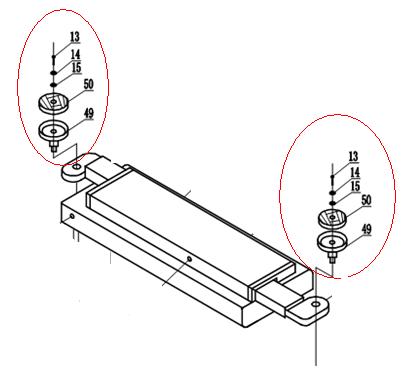 13
14
15
50
49
13
14
15
50
49